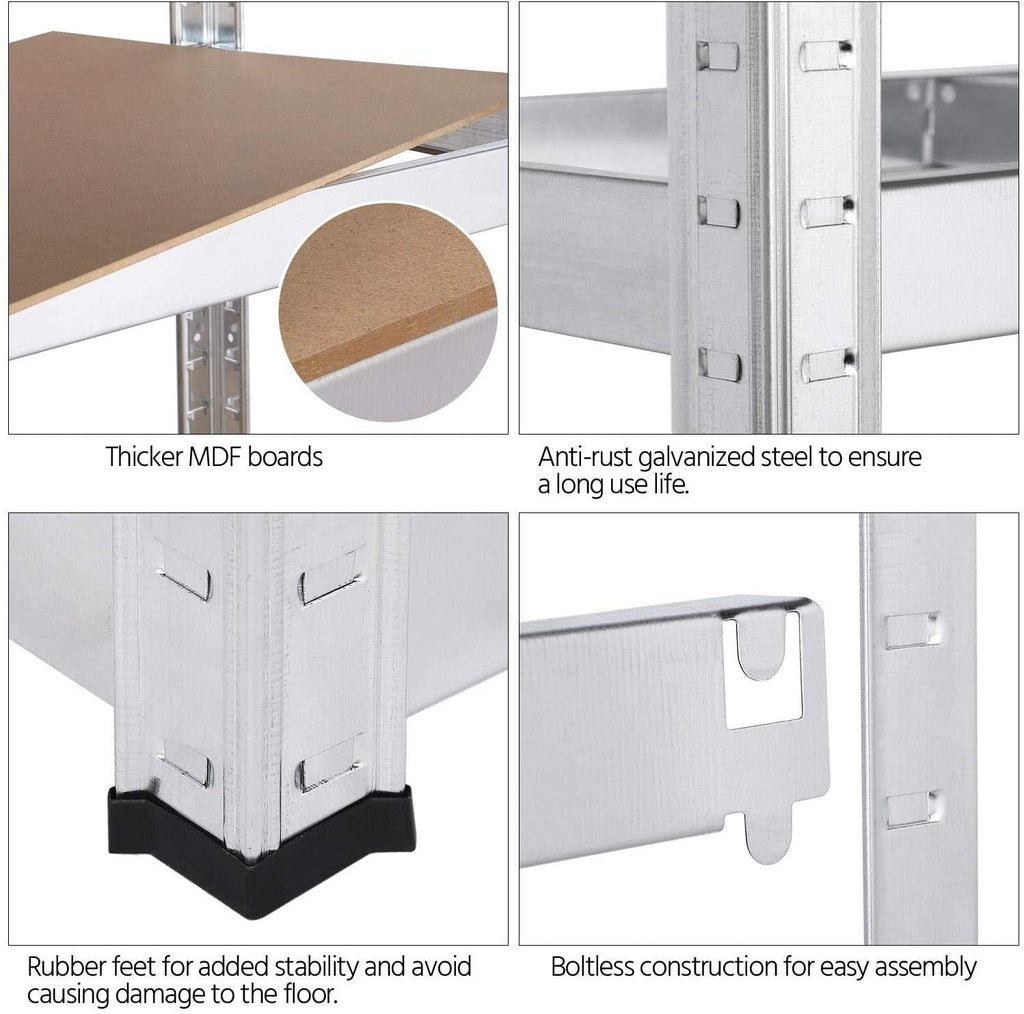 Thicker MDF boards

Anti-rust galvanized steel to ensure a long use life.

Rubber feet for added stability and avoid causing damage to the floor.

Boltless construction for easy assembly