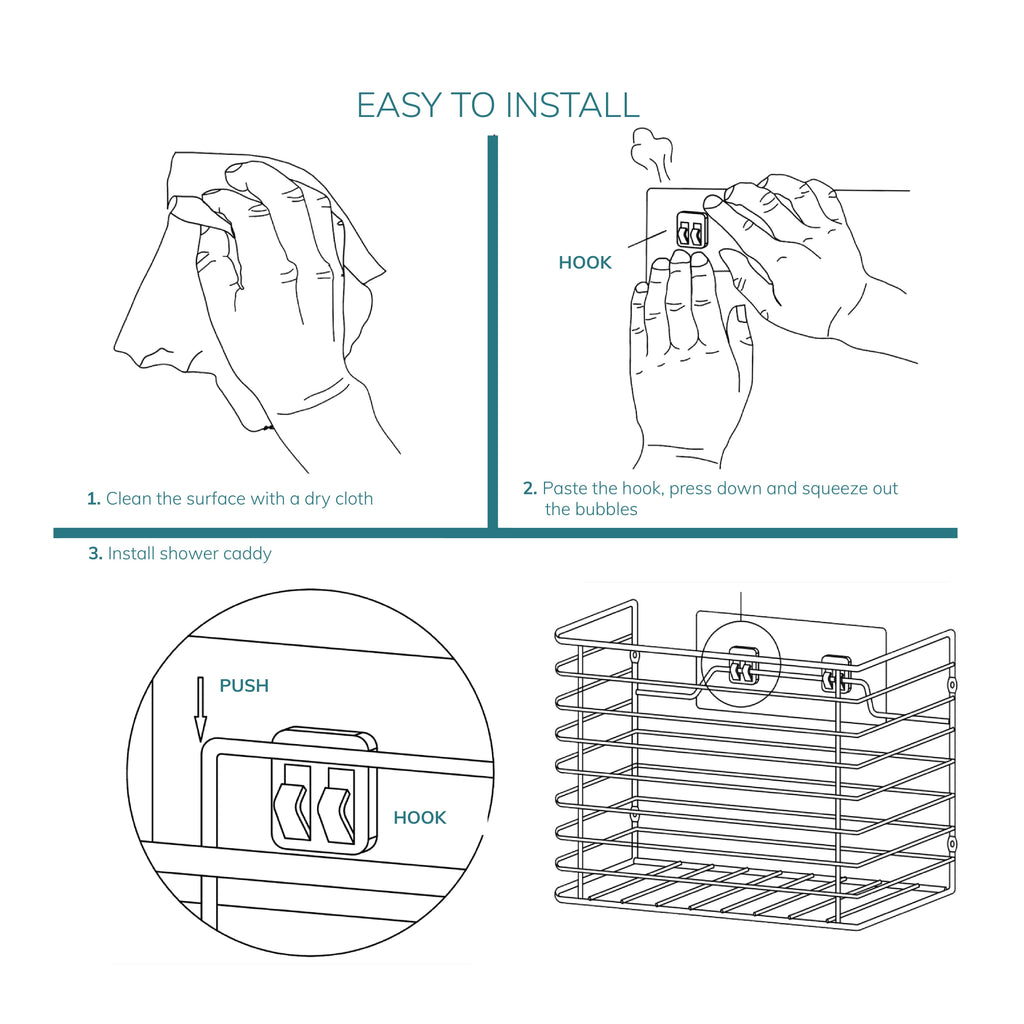 EASY TO INSTALL

HOOK

1. Clean the surface with a dry cloth

2. Paste the hook, press down and squeeze out the bubbles

3. Install shower caddy

PUSH

HOOK